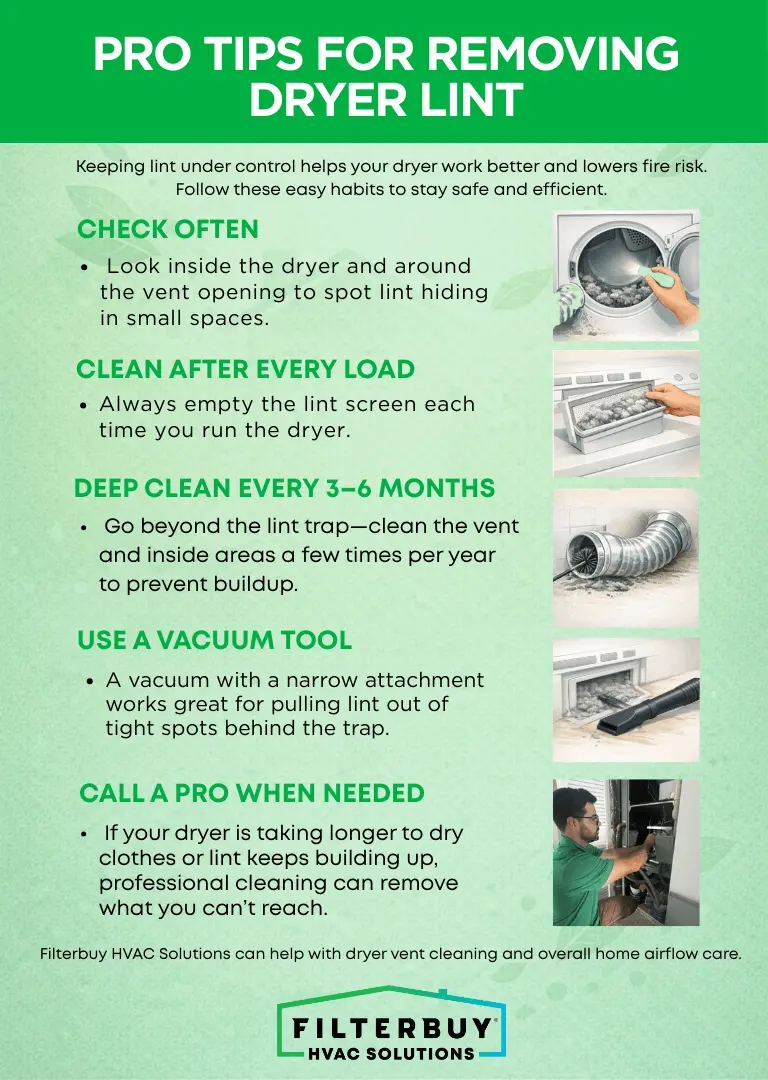 PRO TIPS FOR REMOVING DRYER LINT

Keeping lint under control helps your dryer work better and lowers fire risk. Follow these easy habits to stay safe and efficient.

CHECK OFTEN

• Look inside the dryer and around the vent opening to spot lint hiding in small spaces.

CLEAN AFTER EVERY LOAD

• Always empty the lint screen each time you run the dryer.

DEEP CLEAN EVERY 3–6 MONTHS

• Go beyond the lint trap—clean the vent and inside areas a few times per year to prevent buildup.

USE A VACUUM TOOL

• A vacuum with a narrow attachment works great for pulling lint out of tight spots behind the trap.

CALL A PRO WHEN NEEDED

• If your dryer is taking longer to dry clothes or lint keeps building up, professional cleaning can remove what you can't reach.

Filterbuy HVAC Solutions can help with dryer vent cleaning and overall home airflow care.

FILTERBUY®
HVAC SOLUTIONS